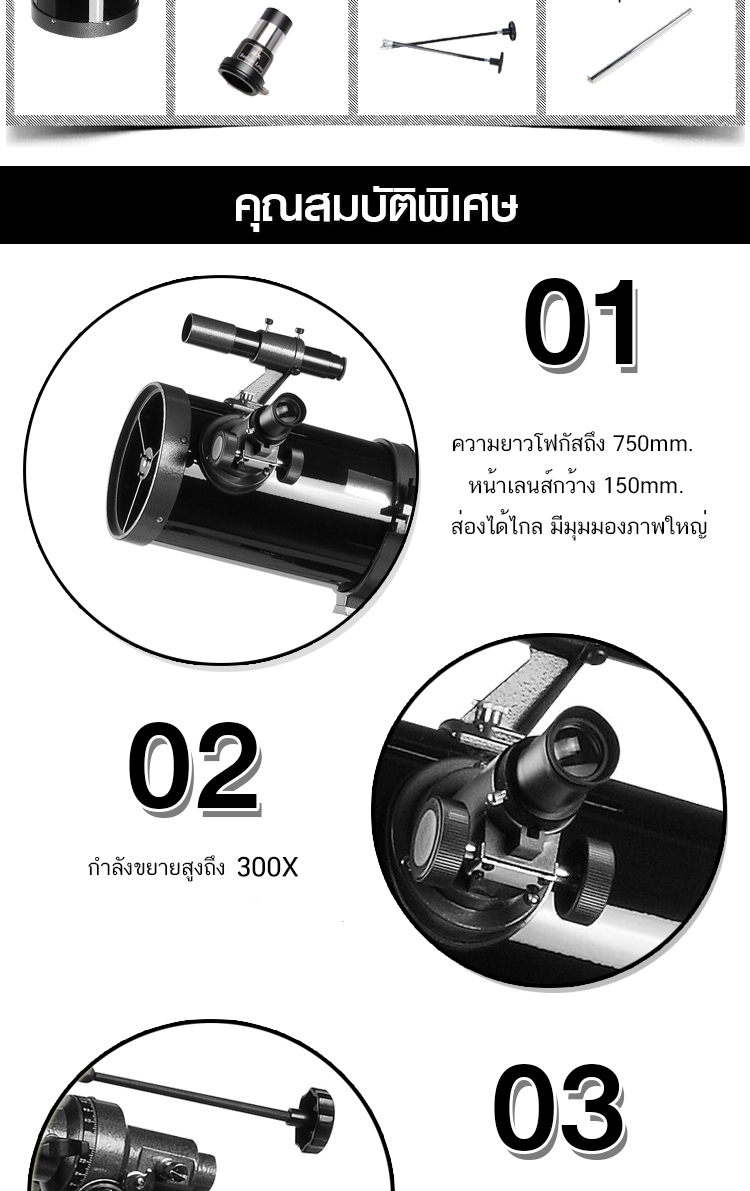 คุณสมบัติพิเศษ

01

ความยาวโฟกัสถึง 750mm.
หน้าเลนส์กว้าง 150mm.
ส่องได้ไกล มีมุมมองภาพใหญ่

02

กำลังขยายสูงถึง 300X

03